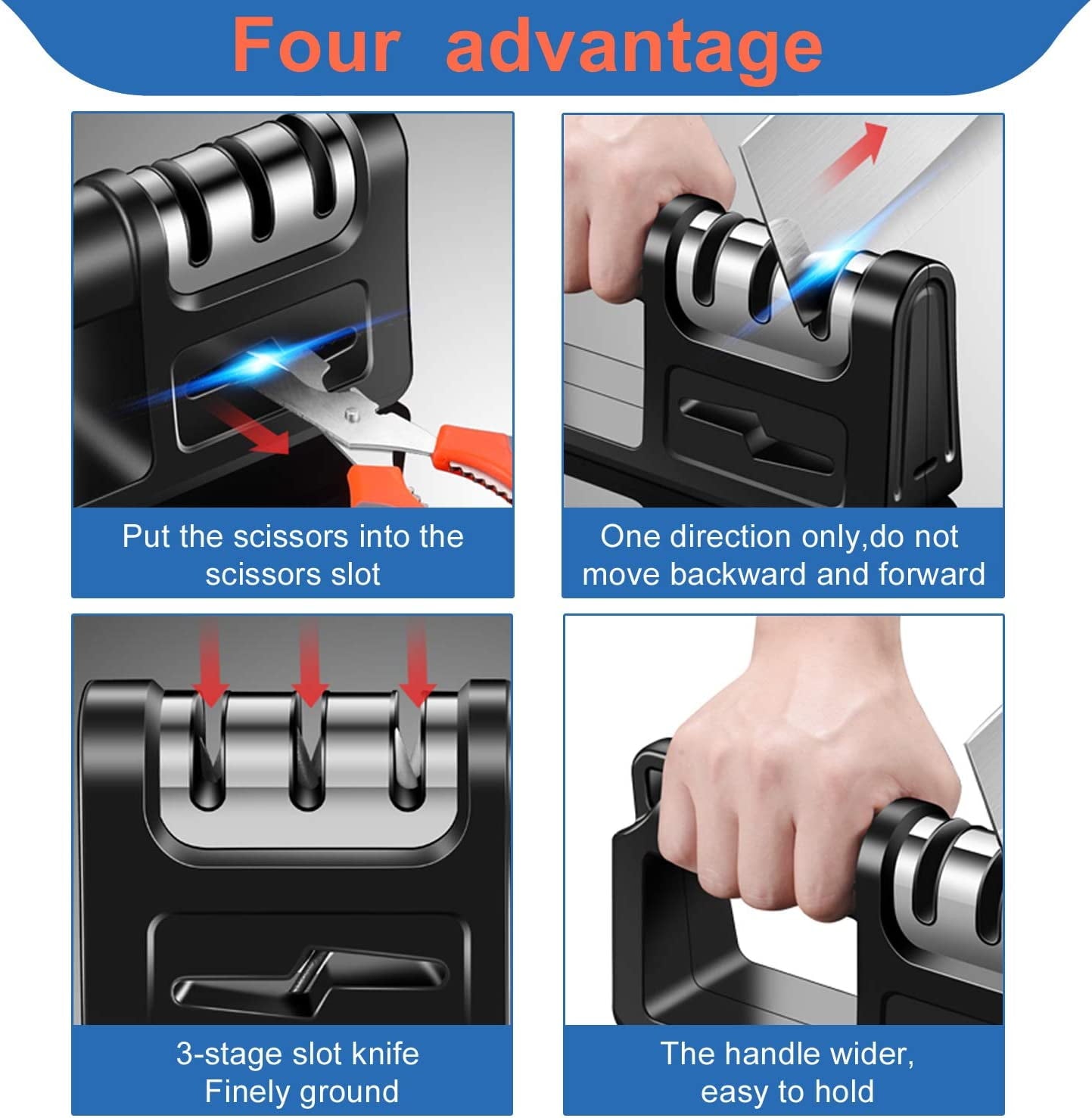 Four advantage

Put the scissors into the scissors slot

One direction only,do not move backward and forward

3-stage slot knife
Finely ground

The handle wider,
easy to hold