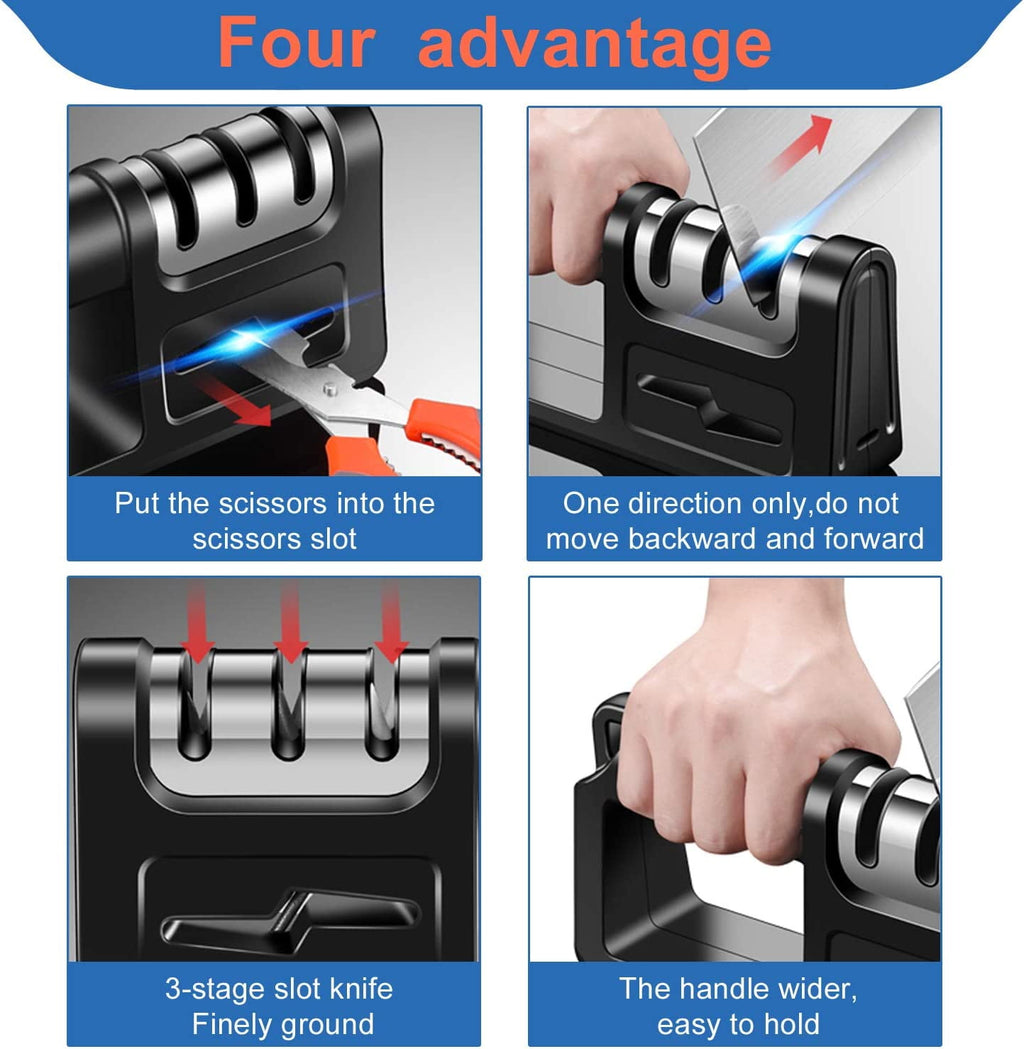 Four advantage

Put the scissors into the scissors slot

One direction only,do not move backward and forward

3-stage slot knife
Finely ground

The handle wider,
easy to hold